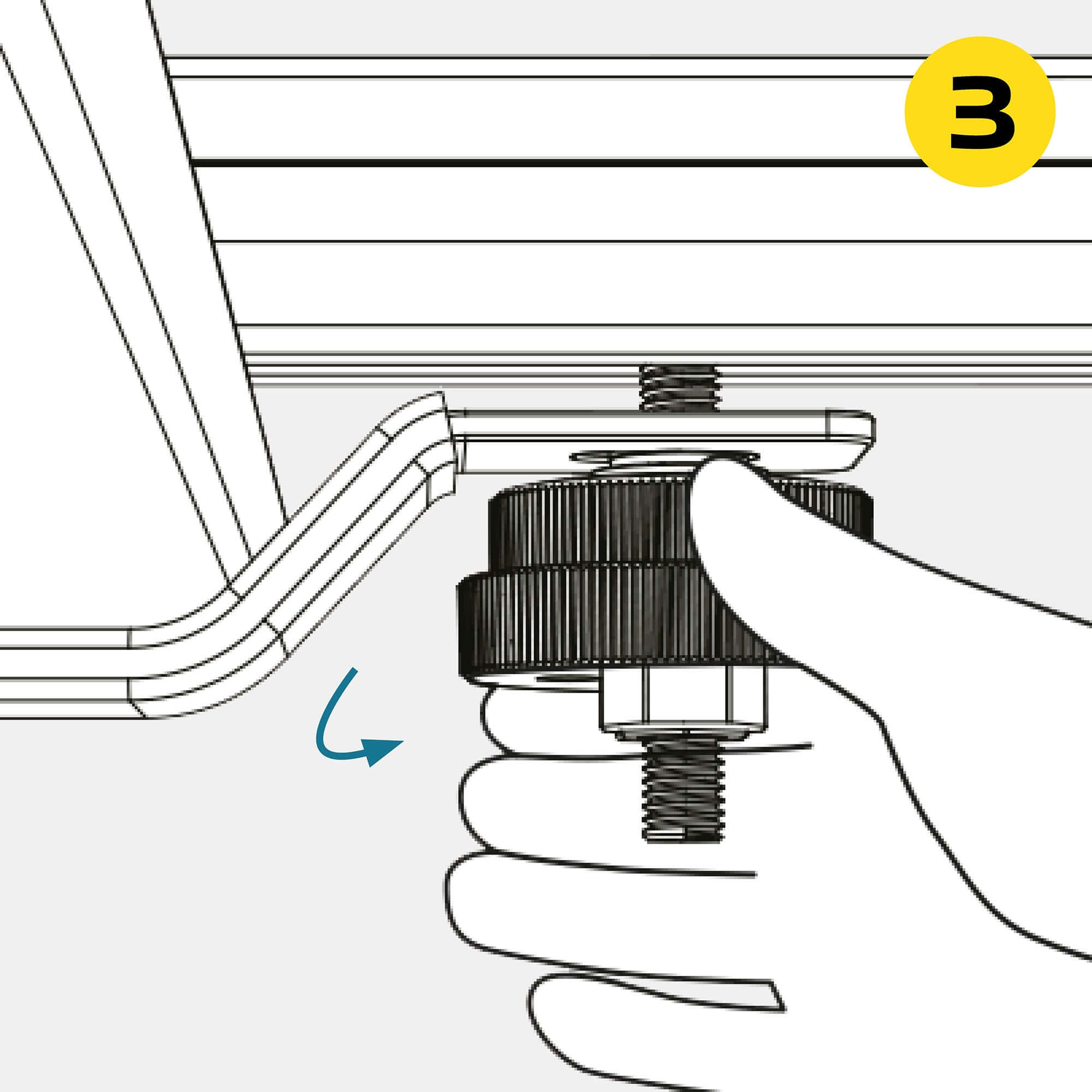 3