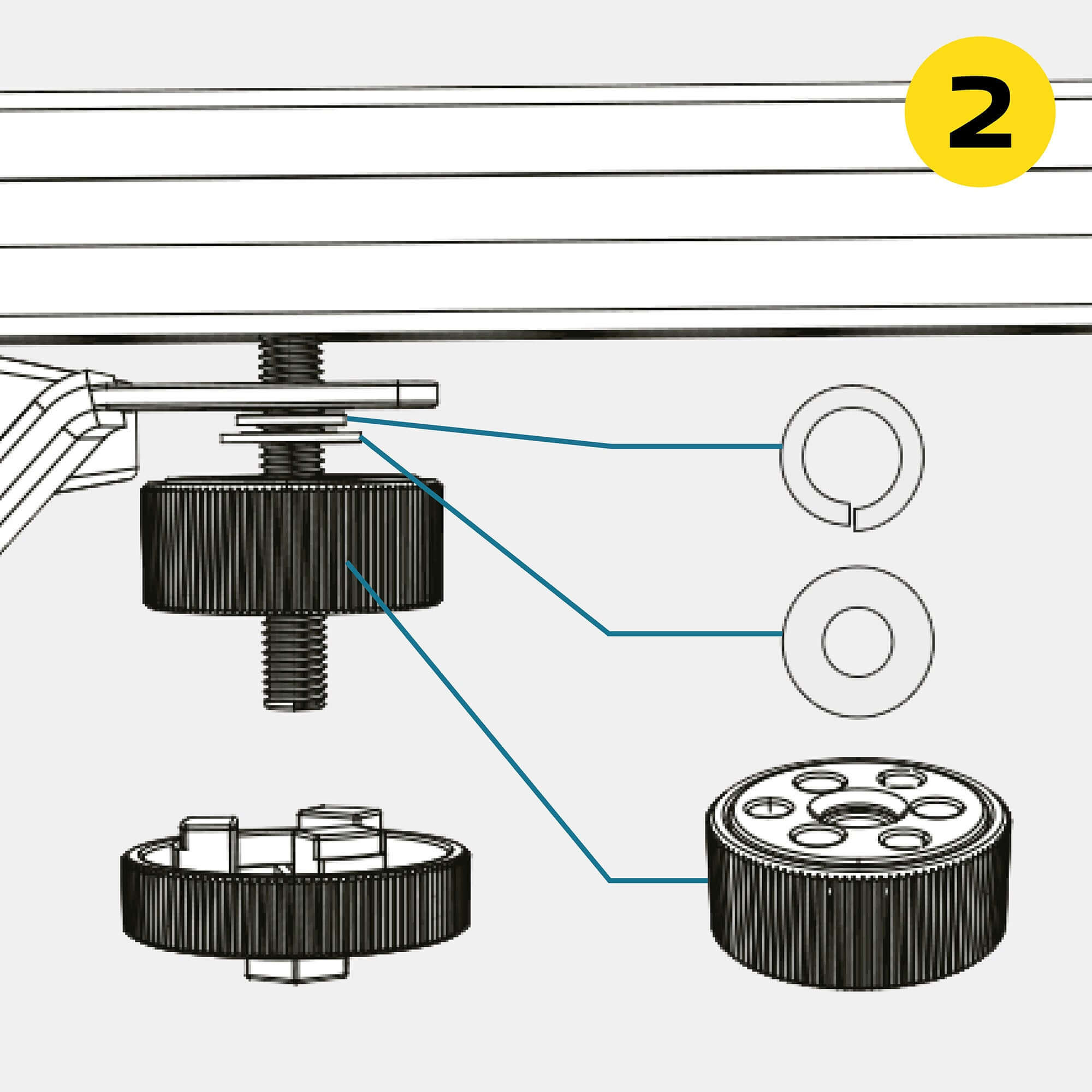 2