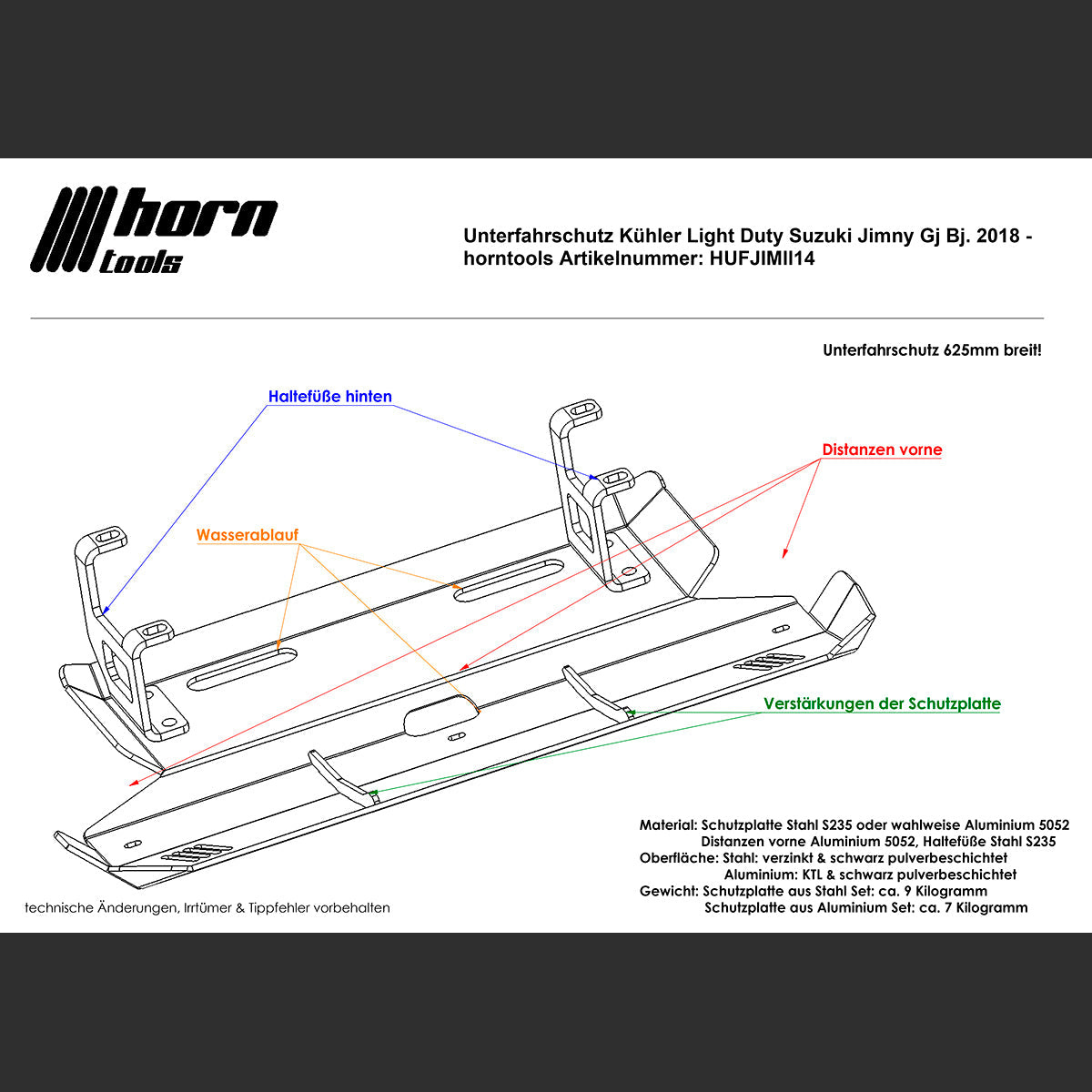 horn tools

Unterfahrschutz Kühler Light Duty Suzuki Jimny Gj Bj. 2018 - horntools Artikelnummer: HUFJIMII14

Unterfahrschutz 625mm breit!

Haltefüße hinten

Distanzen vorne

Wasserablauf

Verstärkungen der Schutzplatte

Material: Schutzplatte Stahl S235 oder wahlweise Aluminium 5052
Distanzen vorne Aluminium 5052, Haltefüße Stahl S235
Oberfläche: Stahl: verzinkt & schwarz pulverbeschichtet
Aluminium: KTL & schwarz pulverbeschichtet
Gewicht: Schutzplatte aus Stahl Set: ca. 9 Kilogramm
Schutzplatte aus Aluminium Set: ca. 7 Kilogramm

technische Änderungen, Irrtümer & Tippfehler vorbehalten