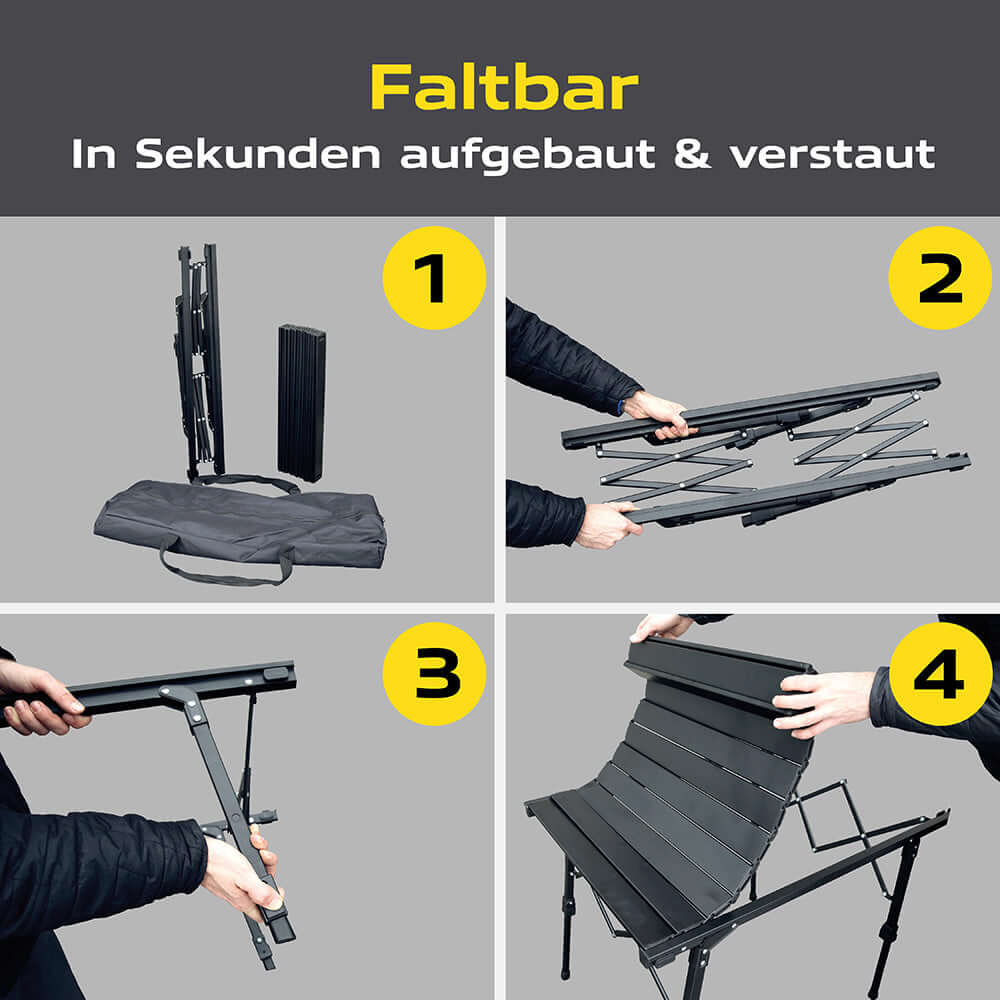 Faltbar
In Sekunden aufgebaut & verstaut

1

2

3

4